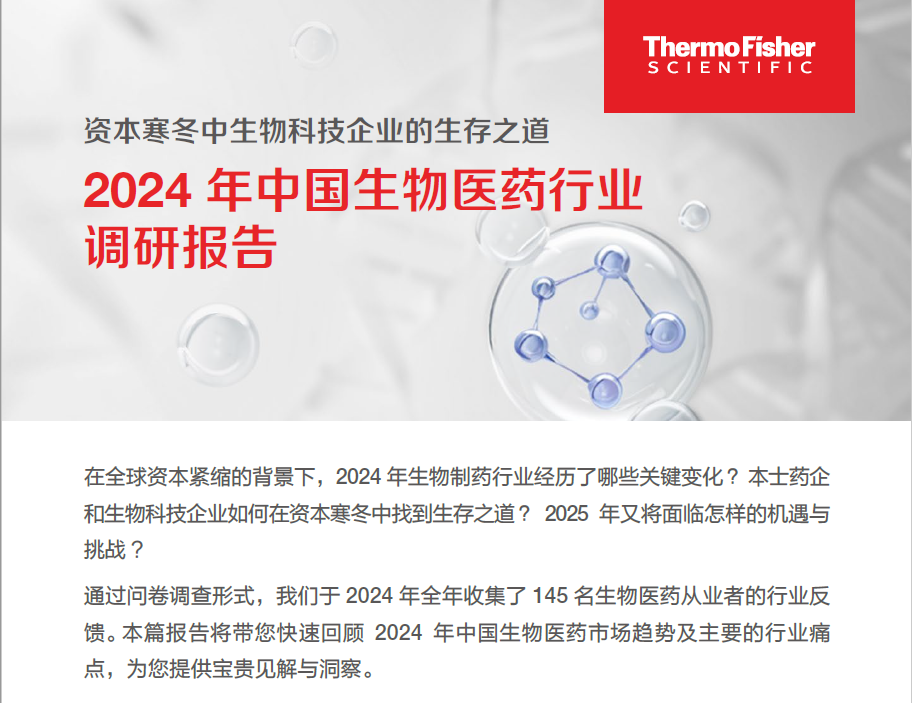 ThermoFisher
SCIENTIFIC

资本寒冬中生物科技企业的生存之道

2024 年中国生物医药行业调研报告

在全球资本紧缩的背景下，2024 年生物制药行业经历了哪些关键变化？本土药企和生物科技企业如何在资本寒冬中找到生存之道？ 2025 年又将面临怎样的机遇与挑战？

通过问卷调查形式，我们于 2024 年全年收集了 145 名生物医药从业者的行业反馈。本篇报告将带您快速回顾 2024 年中国生物医药市场趋势及主要的行业痛点，为您提供宝贵见解与洞察。